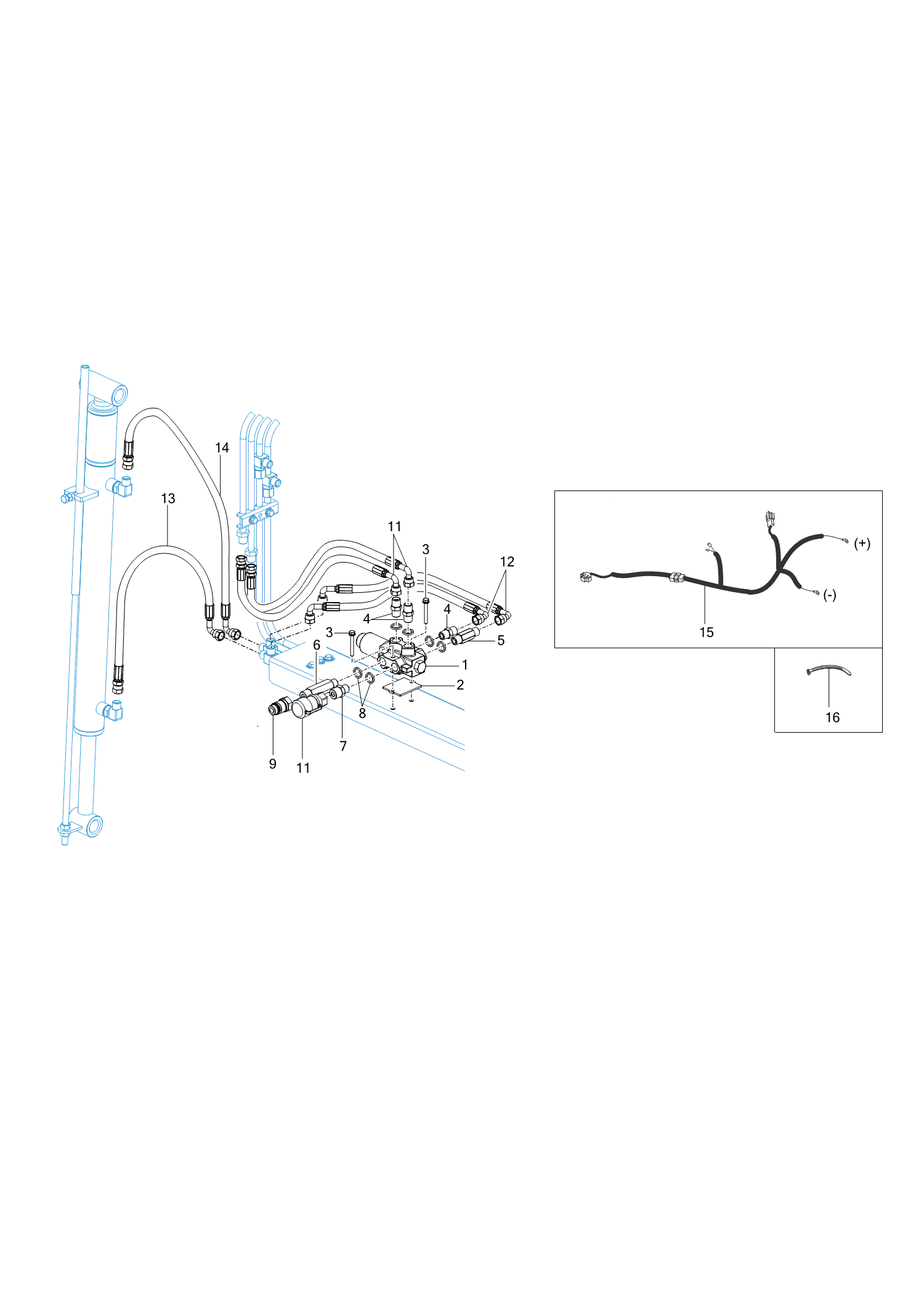 14
13
11
3
12
4
4
3
5
6
1
2
8
7
9
11
(+)
(-)
15
16